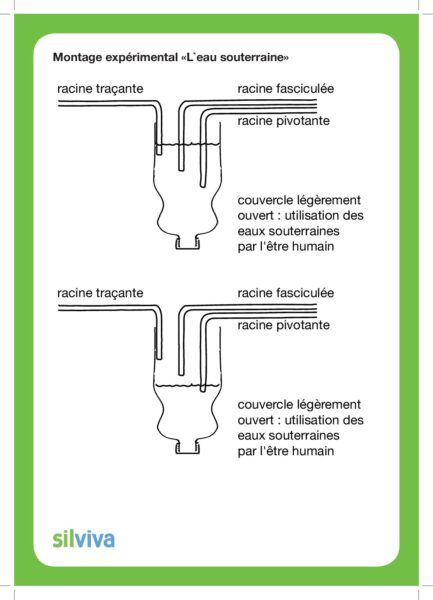 Montage expérimental «L`eau souterraine»

racine traçante

racine fasciculée

racine pivotante

couvercle légèrement ouvert : utilisation des eaux souterraines par l'être humain

racine traçante

racine fasciculée

racine pivotante

couvercle légèrement ouvert : utilisation des eaux souterraines par l'être humain

silviva