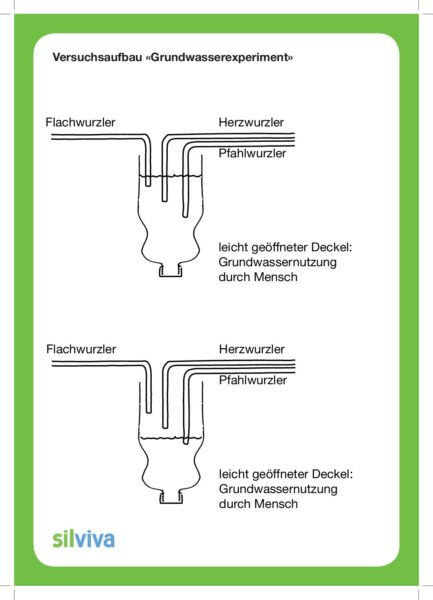 Versuchsaufbau «Grundwasserexperiment»

Flachwurzler

Herzwurzler

Pfahlwurzler

leicht geöffneter Deckel: Grundwassernutzung durch Mensch

Flachwurzler

Herzwurzler

Pfahlwurzler

leicht geöffneter Deckel: Grundwassernutzung durch Mensch

silviva